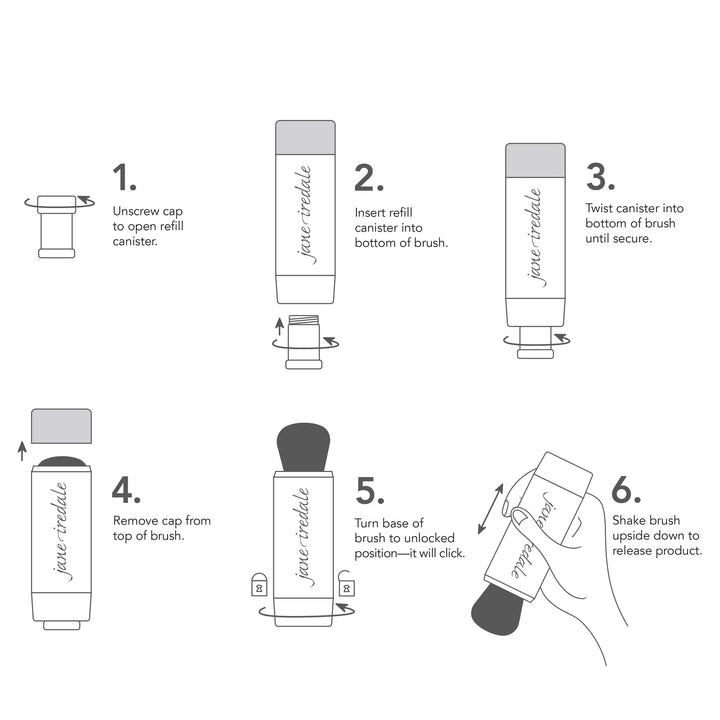 1.
Unscrew cap to open refill canister.

jane iredale

2.
Insert refill canister into bottom of brush.

jane iredale

3.
Twist canister into bottom of brush until secure.

jane iredale

4.
Remove cap from top of brush.

jane iredale

5.
Turn base of brush to unlocked position—it will click.

jane iredale

6.
Shake brush upside down to release product.